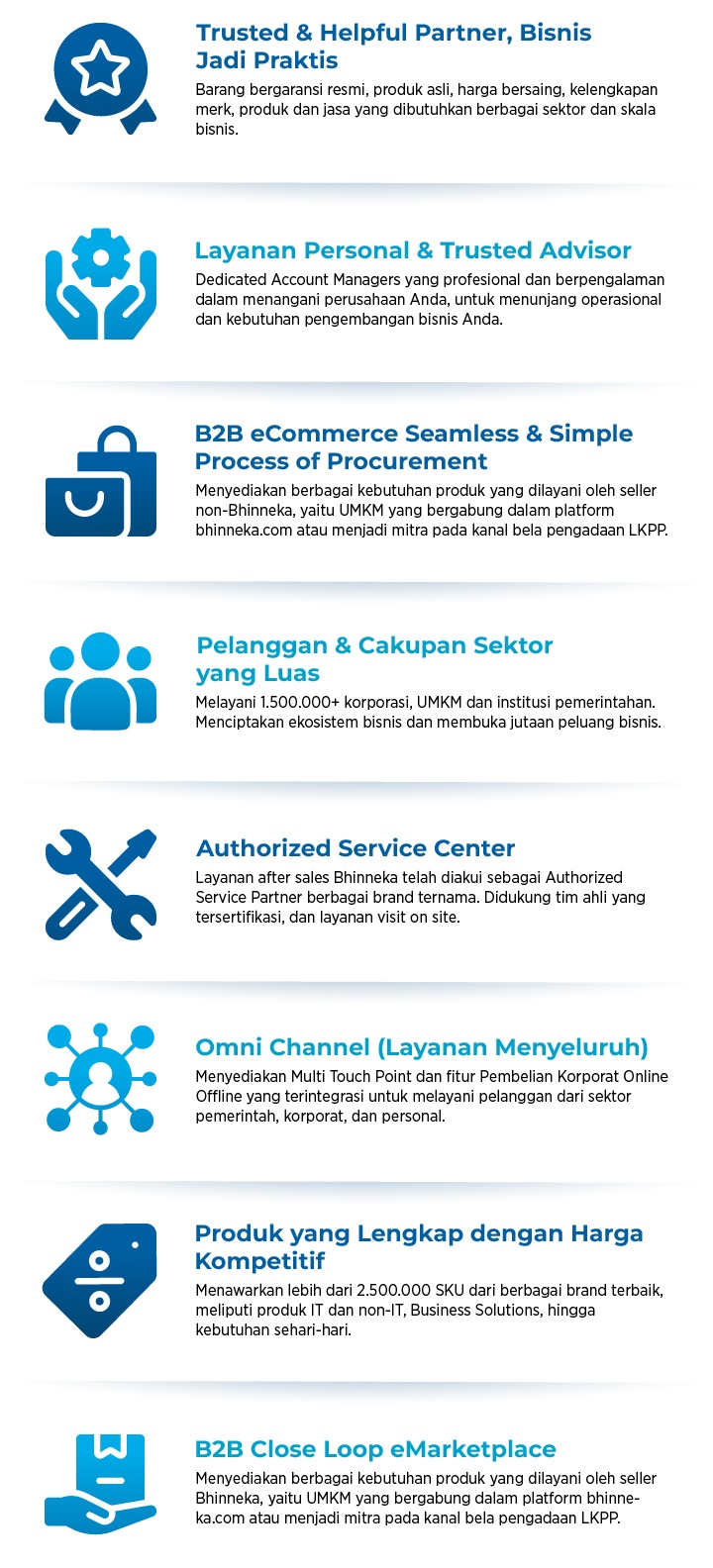 Trusted & Helpful Partner, Bisnis Jadi Praktis
Barang bergaransi resmi, produk asli, harga bersaing, kelengkapan merk, produk dan jasa yang dibutuhkan berbagai sektor dan skala bisnis.

Layanan Personal & Trusted Advisor
Dedicated Account Managers yang profesional dan berpengalaman dalam menangani perusahaan Anda, untuk menunjang operasional dan kebutuhan pengembangan bisnis Anda.

B2B eCommerce Seamless & Simple Process of Procurement
Menyediakan berbagai kebutuhan produk yang dilayani oleh seller non-Bhinneka, yaitu UMKM yang bergabung dalam platform bhinneka.com atau menjadi mitra pada kanal bela pengadaan LKPP.

Pelanggan & Cakupan Sektor yang Luas
Melayani 1.500.000+ korporasi, UMKM dan institusi pemerintahan. Menciptakan ekosistem bisnis dan membuka jutaan peluang bisnis.

Authorized Service Center
Layanan after sales Bhinneka telah diakui sebagai Authorized Service Partner berbagai brand ternama. Didukung tim ahli yang tersertifikasi, dan layanan visit on site.

Omni Channel (Layanan Menyeluruh)
Menyediakan Multi Touch Point dan fitur Pembelian Korporat Online Offline yang terintegrasi untuk melayani pelanggan dari sektor pemerintah, korporat, dan personal.

Produk yang Lengkap dengan Harga Kompetitif
Menawarkan lebih dari 2.500.000 SKU dari berbagai brand terbaik, meliputi produk IT dan non-IT, Business Solutions, hingga kebutuhan sehari-hari.

B2B Close Loop eMarketplace
Menyediakan berbagai kebutuhan produk yang dilayani oleh seller Bhinneka, yaitu UMKM yang bergabung dalam platform bhinneka.com atau menjadi mitra pada kanal bela pengadaan LKPP.